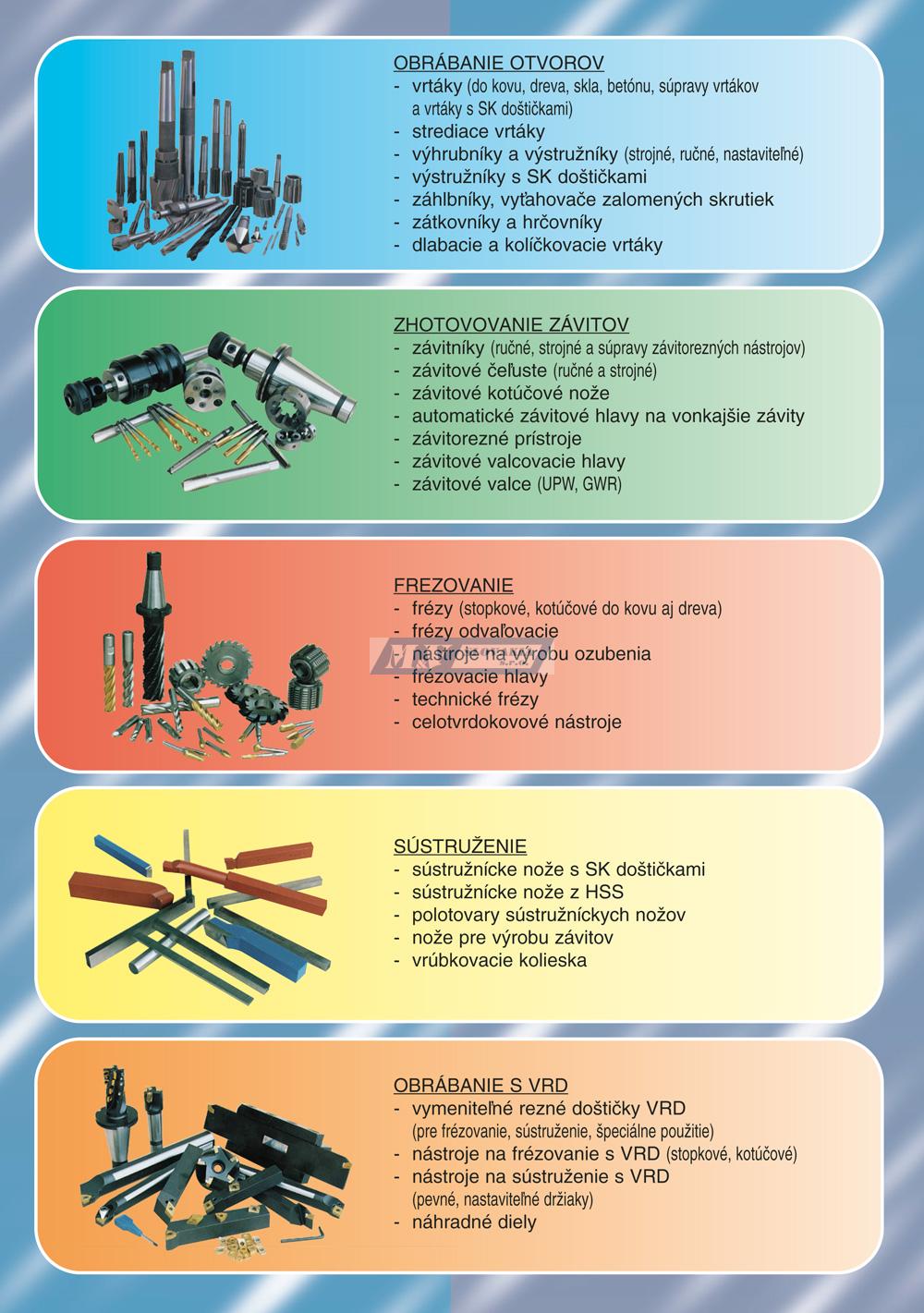 OBRÁBANIE OTVOROV
- vrtáky (do kovu, dreva, skla, betónu, súpravy vrtákov a vrtáky s SK doštičkami)
- strediace vrtáky
- výhrubníky a výstružníky (strojné, ručné, nastaviteľné)
- výstružníky s SK doštičkami
- záhlbníky, vyťahovače zalomených skrutiek
- zátkovníky a hrčovníky
- dlabacie a kolíčkovacie vrtáky

ZHOTOVOVANIE ZÁVITOV
- závitníky (ručné, strojné a súpravy závitorezných nástrojov)
- závitové čeľuste (ručné a strojné)
- závitové kotúčové nože
- automatické závitové hlavy na vonkajšie závity
- závitorezné prístroje
- závitové valcovacie hlavy
- závitové valce (UPW, GWR)

FREZOVANIE
- frézy (stopkové, kotúčové do kovu aj dreva)
- frézy odvaľovacie
- nástroje na výrobu ozubenia
- frézovacie hlavy
- technické frézy
- celotvrdokovové nástroje

SÚSTRUŽENIE
- sústružnícke nože s SK doštičkami
- sústružnícke nože z HSS
- polotovary sústružníckych nožov
- nože pre výrobu závitov
- vrúbkovacie kolieska

OBRÁBANIE S VRD
- vymeniteľné rezné doštičky VRD (pre frézovanie, sústruženie, špeciálne použitie)
- nástroje na frézovanie s VRD (stopkové, kotúčové)
- nástroje na sústruženie s VRD (pevné, nastaviteľné držiaky)
- náhradné diely